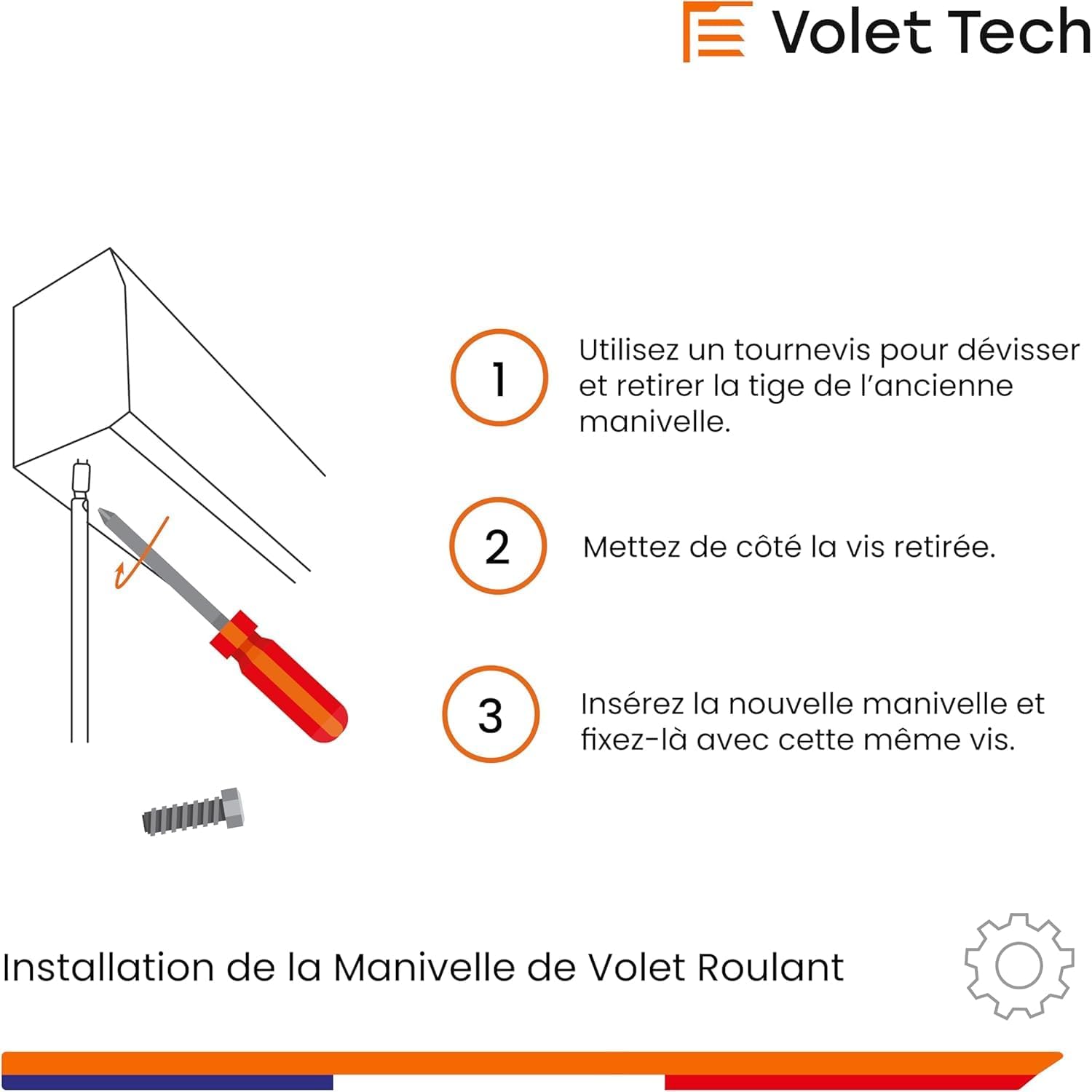 Volet Tech

1

Utilisez un tournevis pour dévisser et retirer la tige de l'ancienne manivelle.

2

Mettez de côté la vis retirée.

3

Insérez la nouvelle manivelle et fixez-là avec cette même vis.

Installation de la Manivelle de Volet Roulant